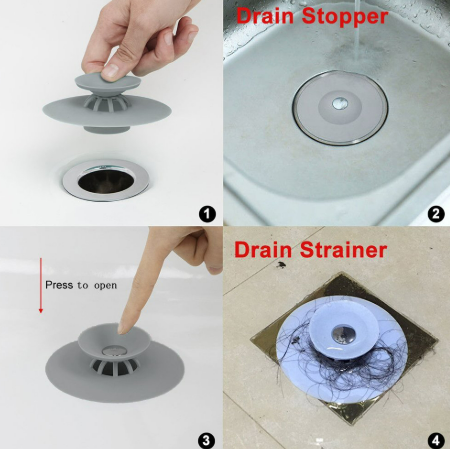 1

Drain Stopper

2

Press to open

3

Drain Strainer

4